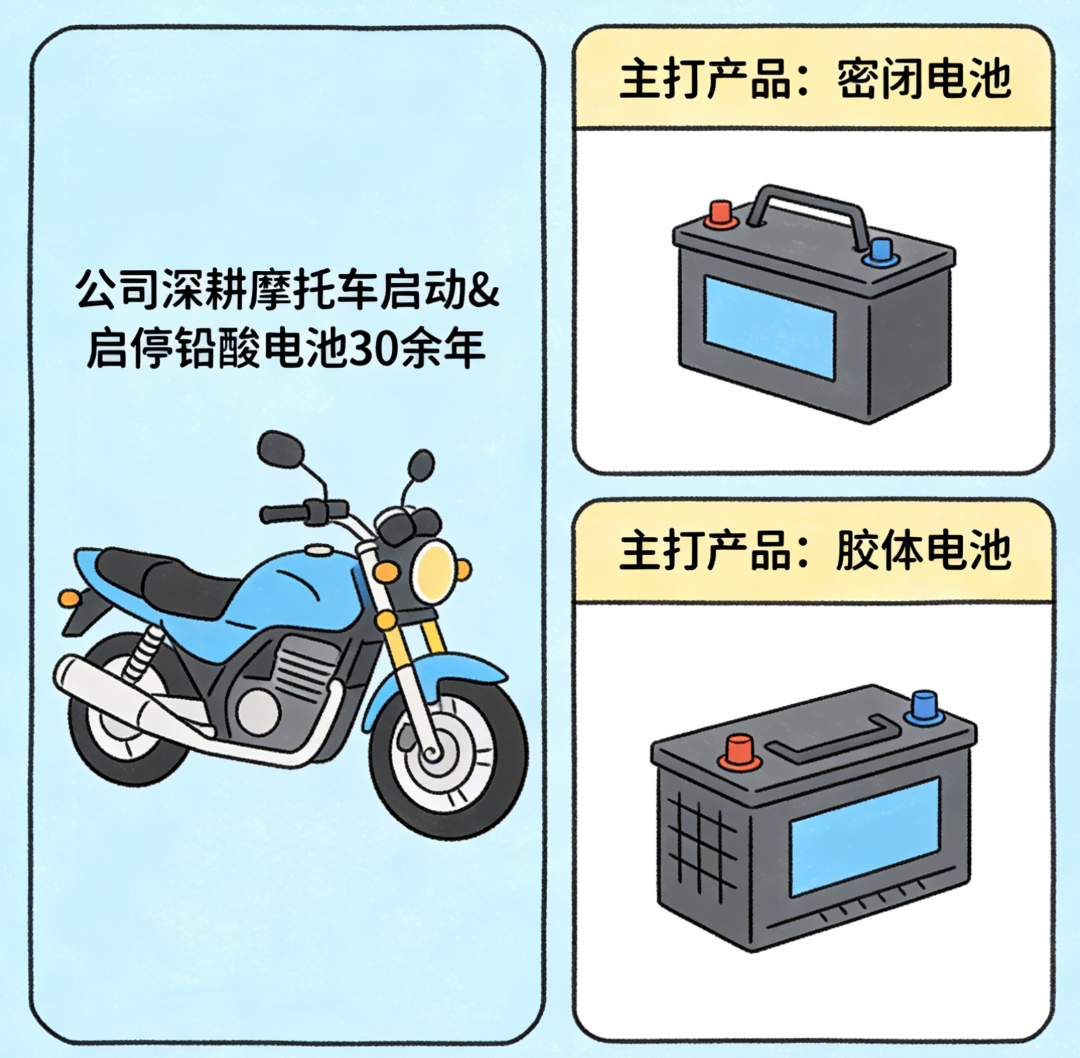 公司深耕摩托车启动&启停铅酸电池30余年

主打产品：密闭电池

主打产品：胶体电池